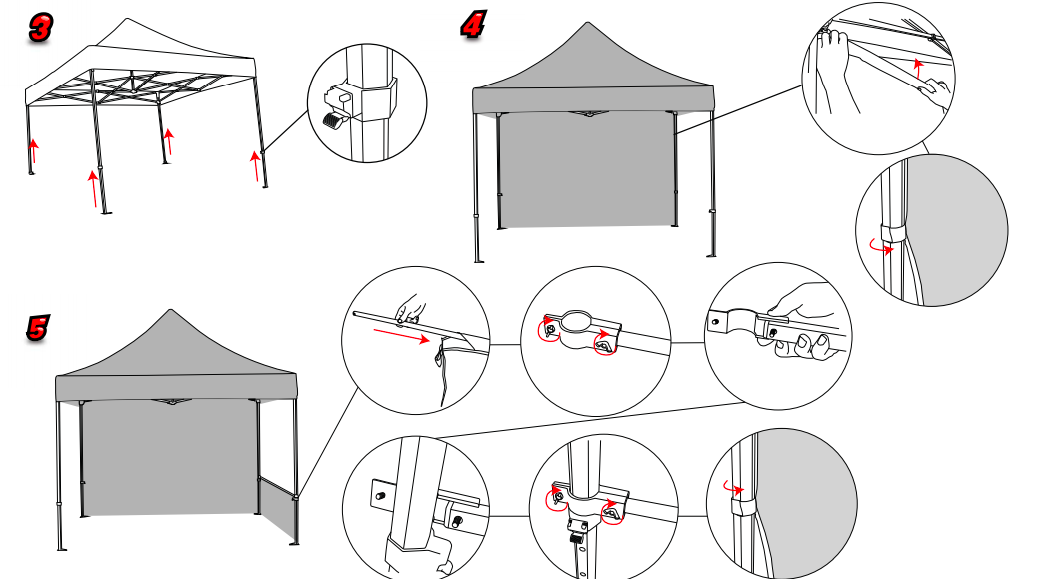 3

4

5