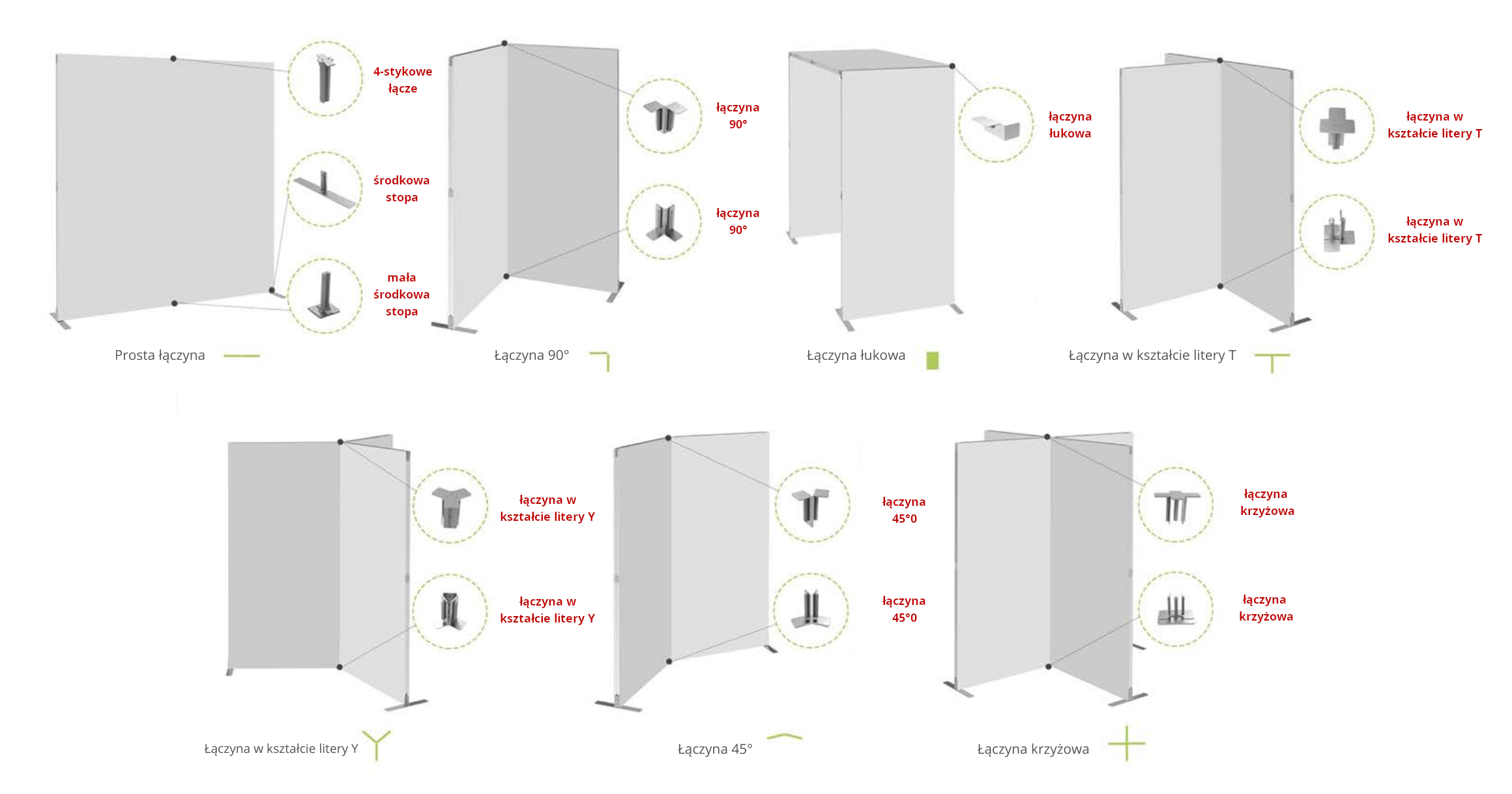 4-stykowe łącze

środkowa stopa

mała środkowa stopa

Prosta łączyna

łączyna 90°

łączyna 90°

Łączyna 90°

łączyna łukowa

Łączyna łukowa

łączyna w kształcie litery T

łączyna w kształcie litery T

Łączyna w kształcie litery T

łączyna w kształcie litery Y

łączyna w kształcie litery Y

Łączyna w kształcie litery Y

łączyna 45°0

łączyna 45°0

Łączyna 45°

łączyna krzyżowa

łączyna krzyżowa

Łączyna krzyżowa